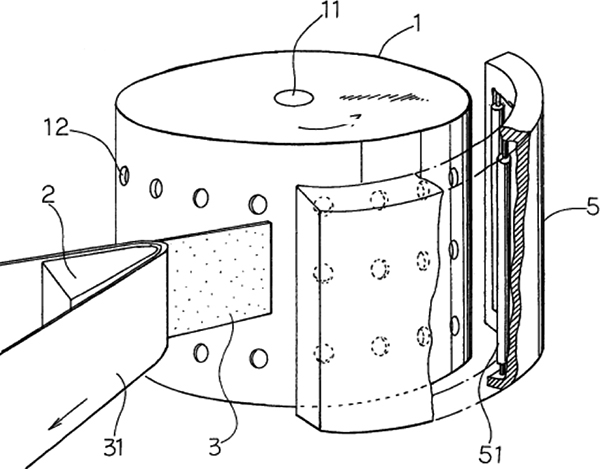 11
1
12
2
5
31
3
51